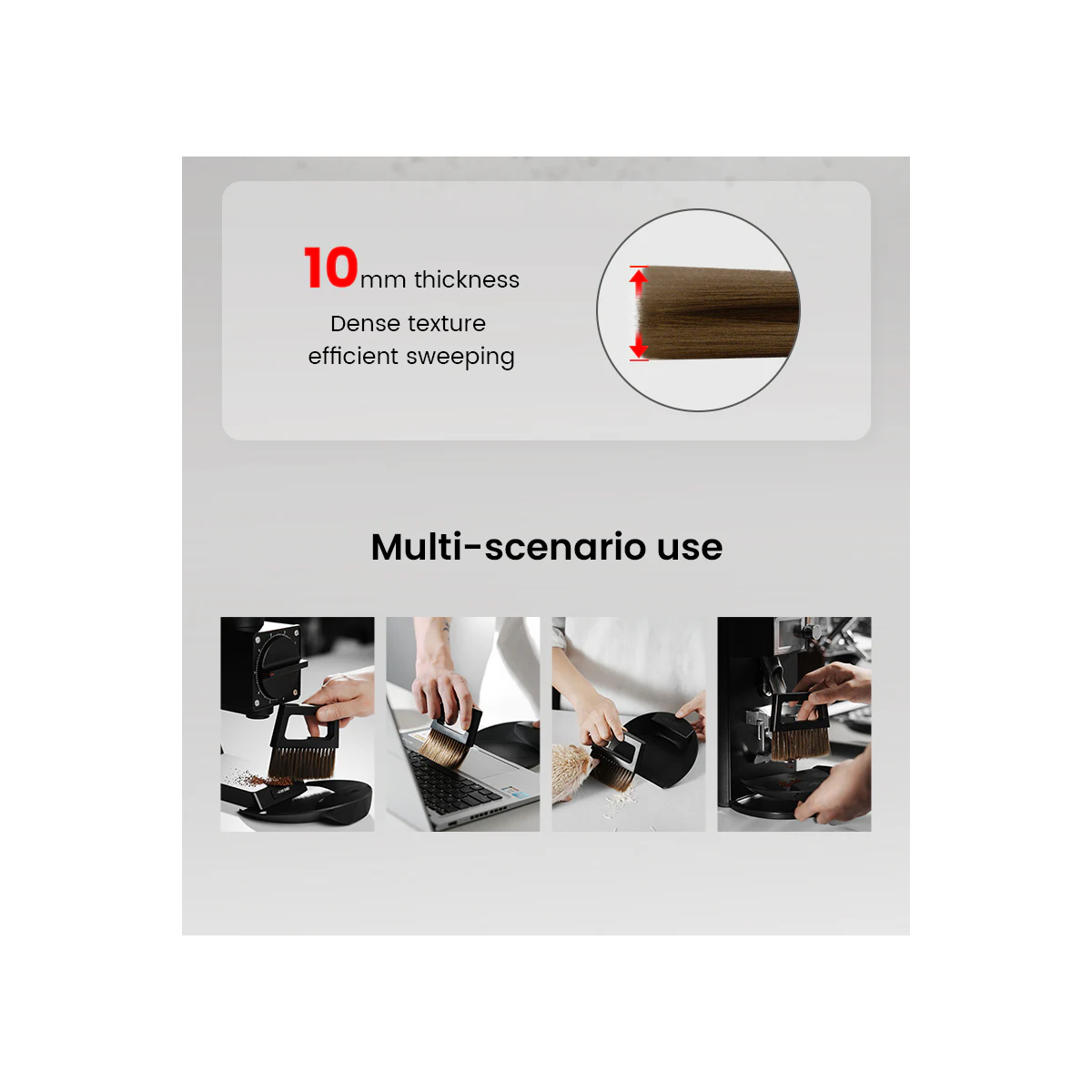 10mm thickness
Dense texture
efficient sweeping

Multi-scenario use