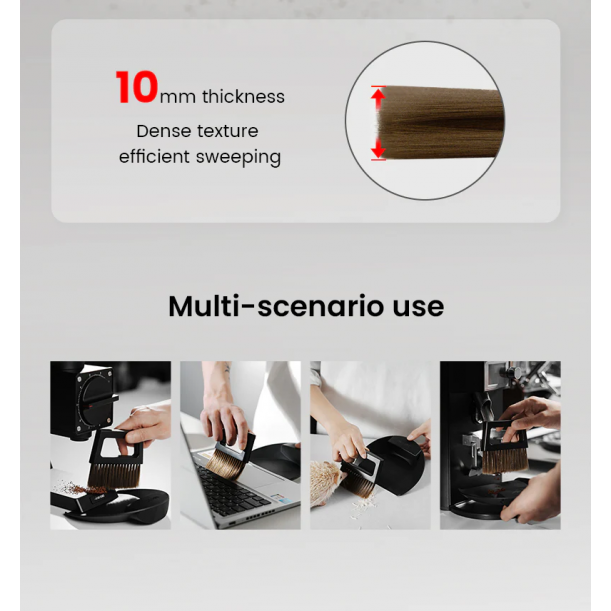 10mm thickness
Dense texture
efficient sweeping

Multi-scenario use