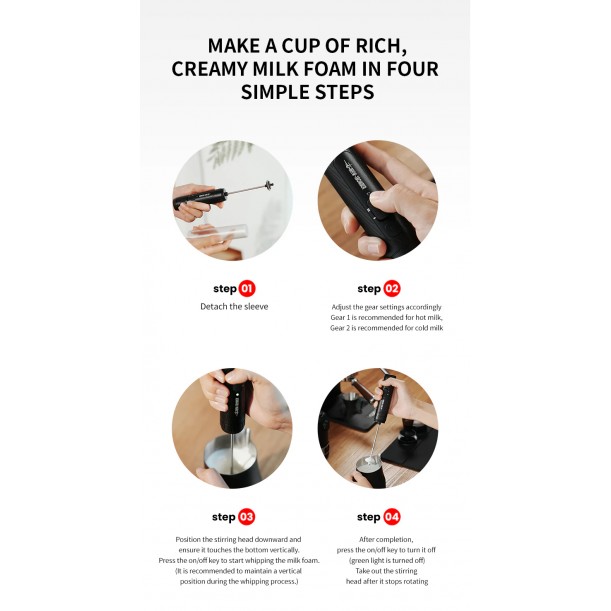 MAKE A CUP OF RICH, CREAMY MILK FOAM IN FOUR SIMPLE STEPS

step 01
Detach the sleeve

step 02
Adjust the gear settings accordingly
Gear 1 is recommended for hot milk,
Gear 2 is recommended for cold milk

step 03
Position the stirring head downward and ensure it touches the bottom vertically.
Press the on/off key to start whipping the milk foam.
(It is recommended to maintain a vertical position during the whipping process.)

step 04
After completion,
press the on/off key to turn it off
(green light is turned off)
Take out the stirring head after it stops rotating